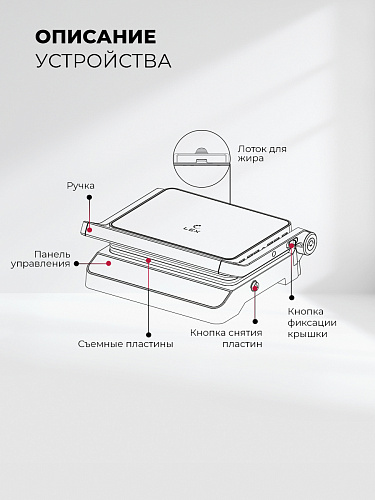 ОПИСАНИЕ
УСТРОЙСТВА

Лоток для жира

Ручка

LEX

Панель управления

Съемные пластины

Кнопка снятия пластин

Кнопка фиксации крышки