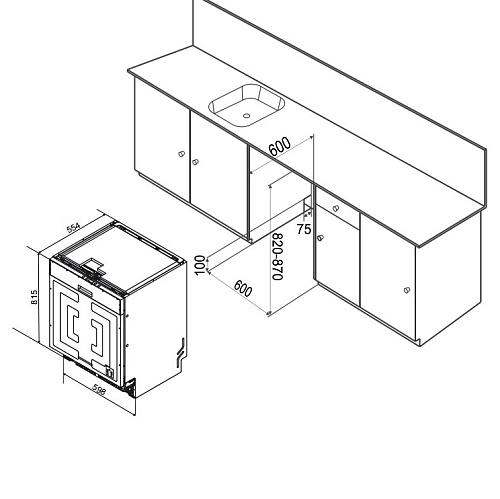 600
75
820-870
100
600
554
815
598