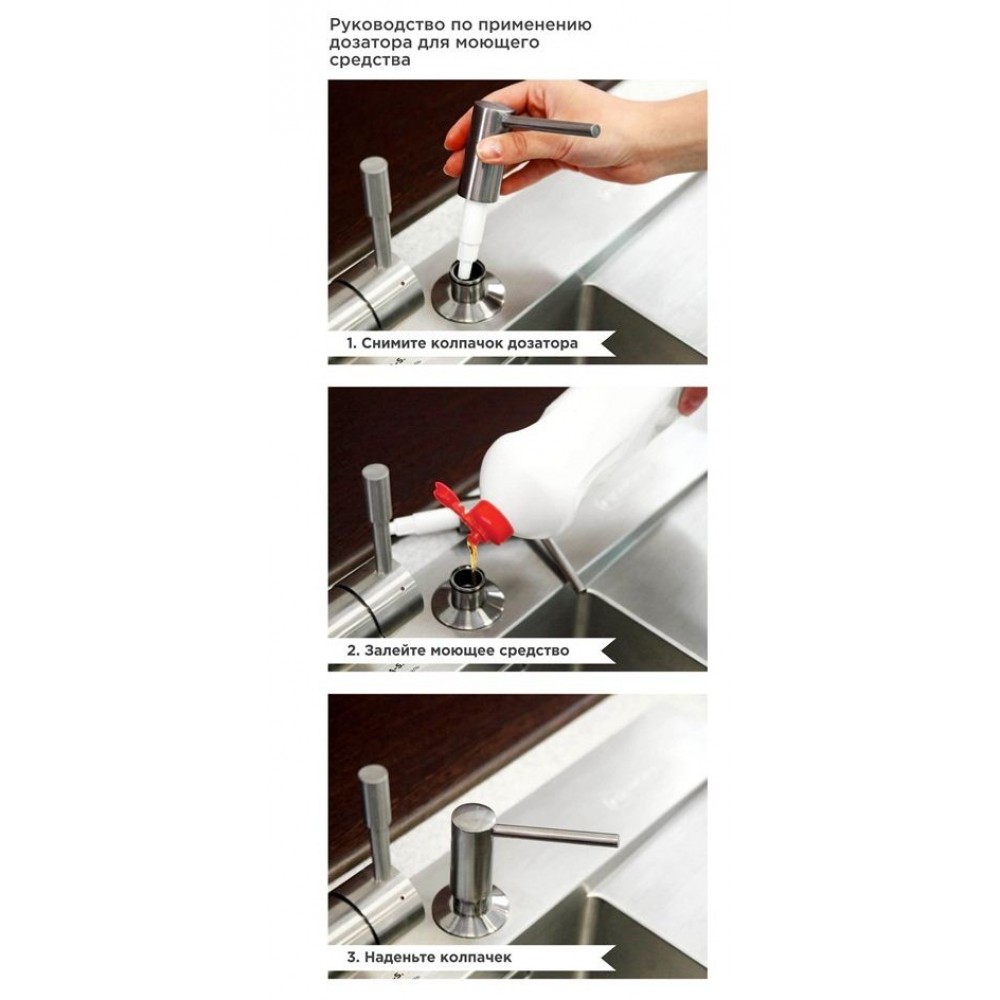 Руководство по применению дозатора для моющего средства

1. Снимите колпачок дозатора

2. Залейте моющее средство

3. Наденьте колпачек